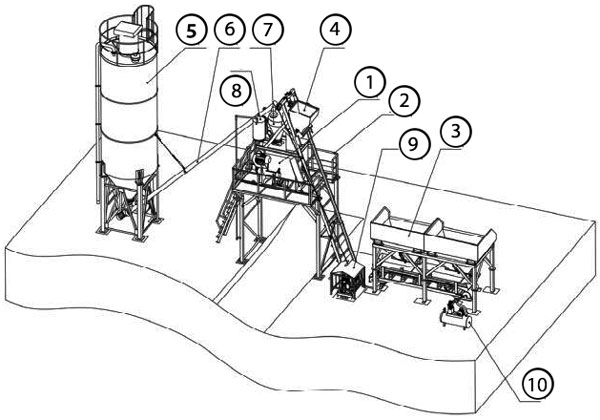 5
6
7
4
8
1
2
9
3
10